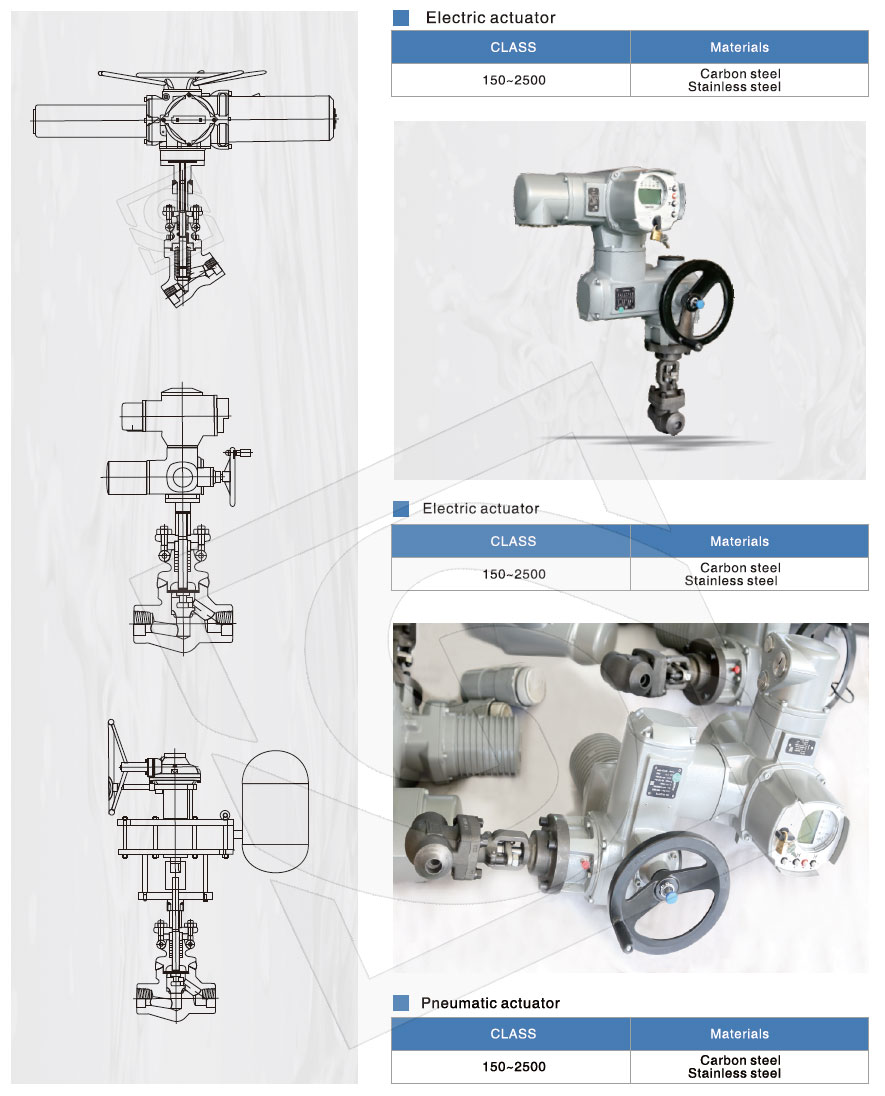 Electric actuator

| CLASS | Materials |
|---|---|
| 150~2500 | Carbon steel Stainless steel |

Electric actuator

| CLASS | Materials |
|---|---|
| 150~2500 | Carbon steel Stainless steel |

Pneumatic actuator

| CLASS | Materials |
|---|---|
| 150~2500 | Carbon steel Stainless steel |